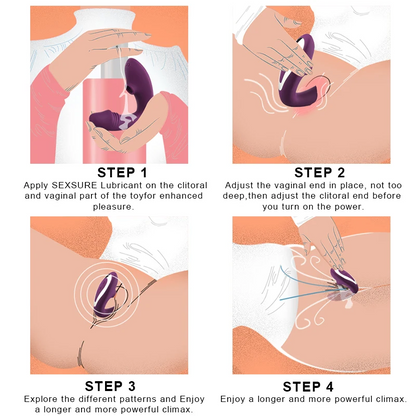 STEP 1
Apply SEXSURE Lubricant on the clitoral and vaginal part of the toyfor enhanced pleasure.

STEP 2
Adjust the vaginal end in place, not too deep,then adjust the clitoral end before you turn on the power.

STEP 3
Explore the different patterns and Enjoy a longer and more powerful climax.

STEP 4
Enjoy a longer and more powerful climax.